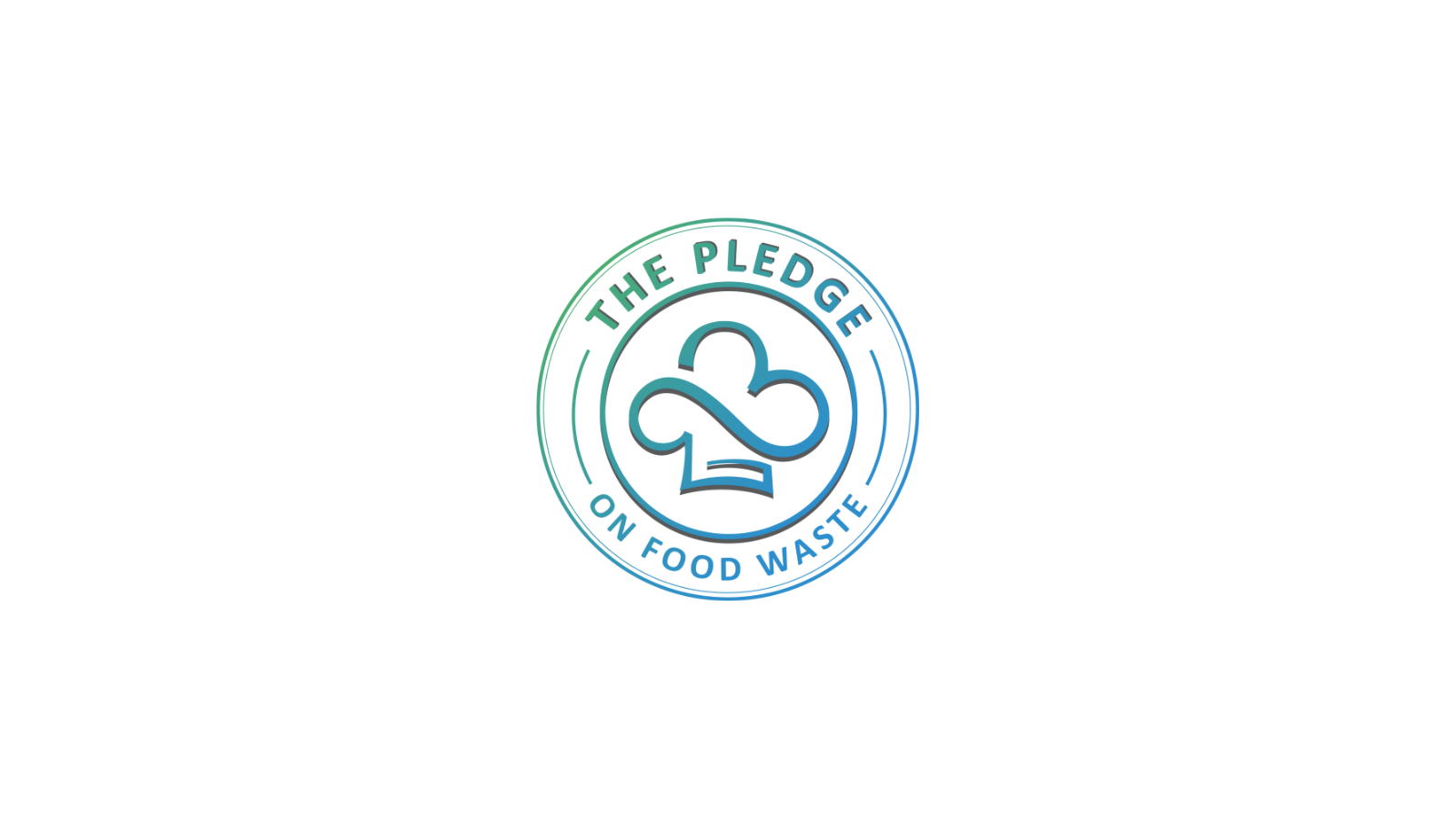 THE PLEDGE
ON FOOD WASTE